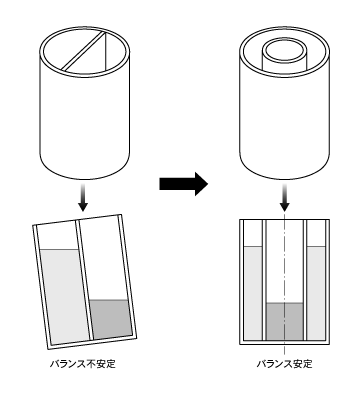 バランス不安定

バランス安定